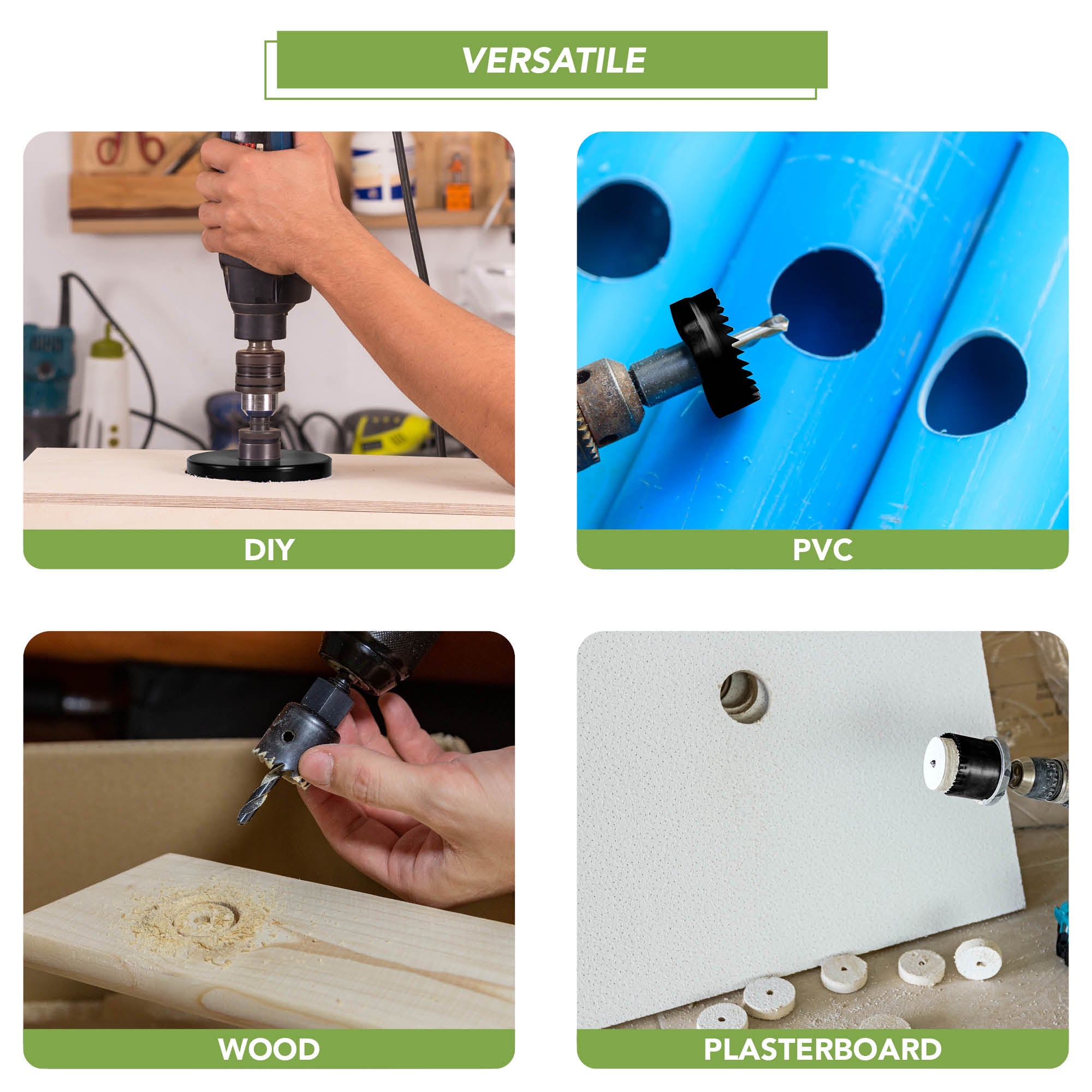 VERSATILE

DIY

PVC

WOOD

PLASTERBOARD