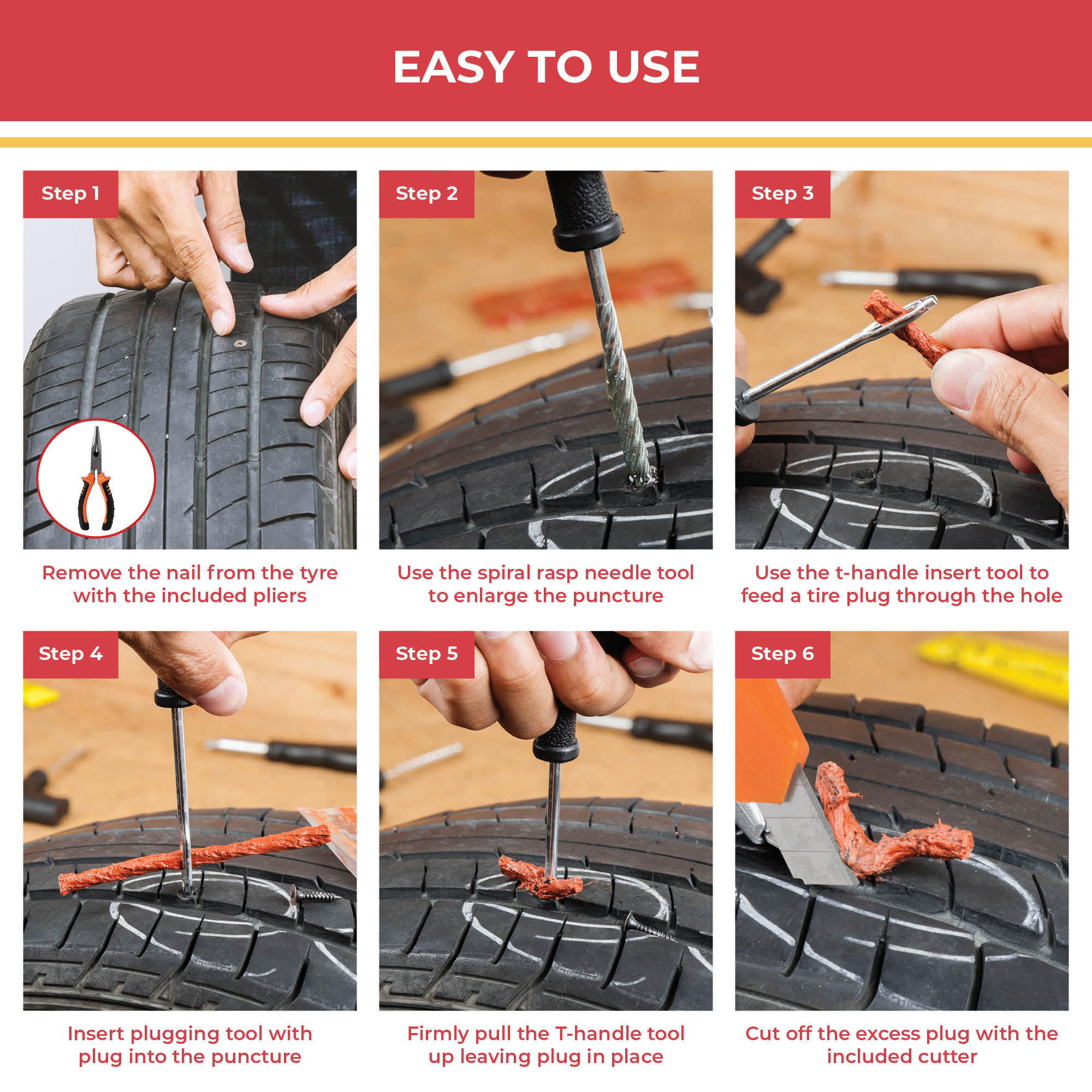 EASY TO USE

Step 1

Remove the nail from the tyre with the included pliers

Step 2

Use the spiral rasp needle tool to enlarge the puncture

Step 3

Use the t-handle insert tool to feed a tire plug through the hole

Step 4

Insert plugging tool with plug into the puncture

Step 5

Firmly pull the T-handle tool up leaving plug in place

Step 6

Cut off the excess plug with the included cutter