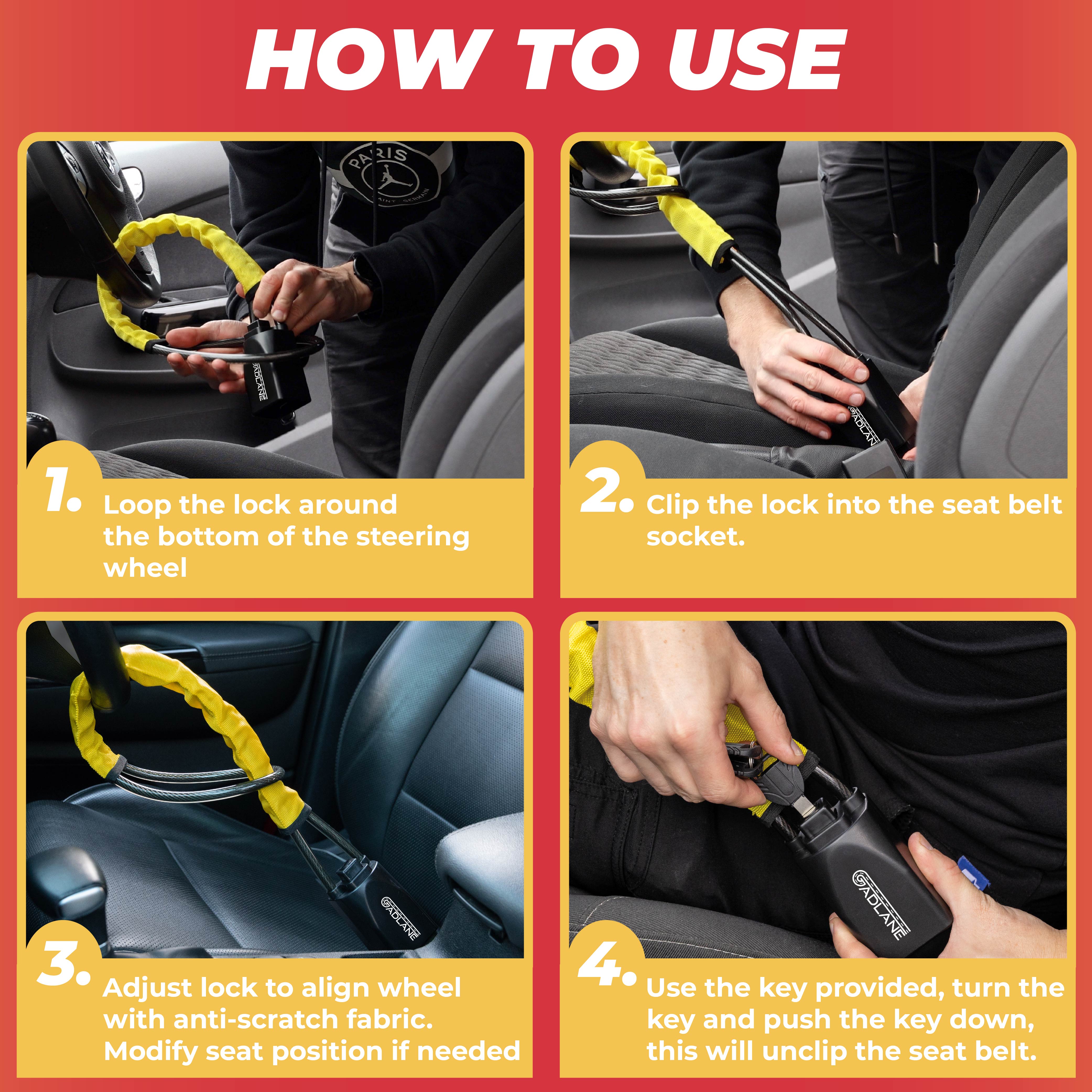 HOW TO USE

PARIS SAINT GERMAIN

GADLANE

1. Loop the lock around the bottom of the steering wheel

GADLANE

2. Clip the lock into the seat belt socket.

GADLANE

3. Adjust lock to align wheel with anti-scratch fabric. Modify seat position if needed

GADLANE

4. Use the key provided, turn the key and push the key down, this will unclip the seat belt.