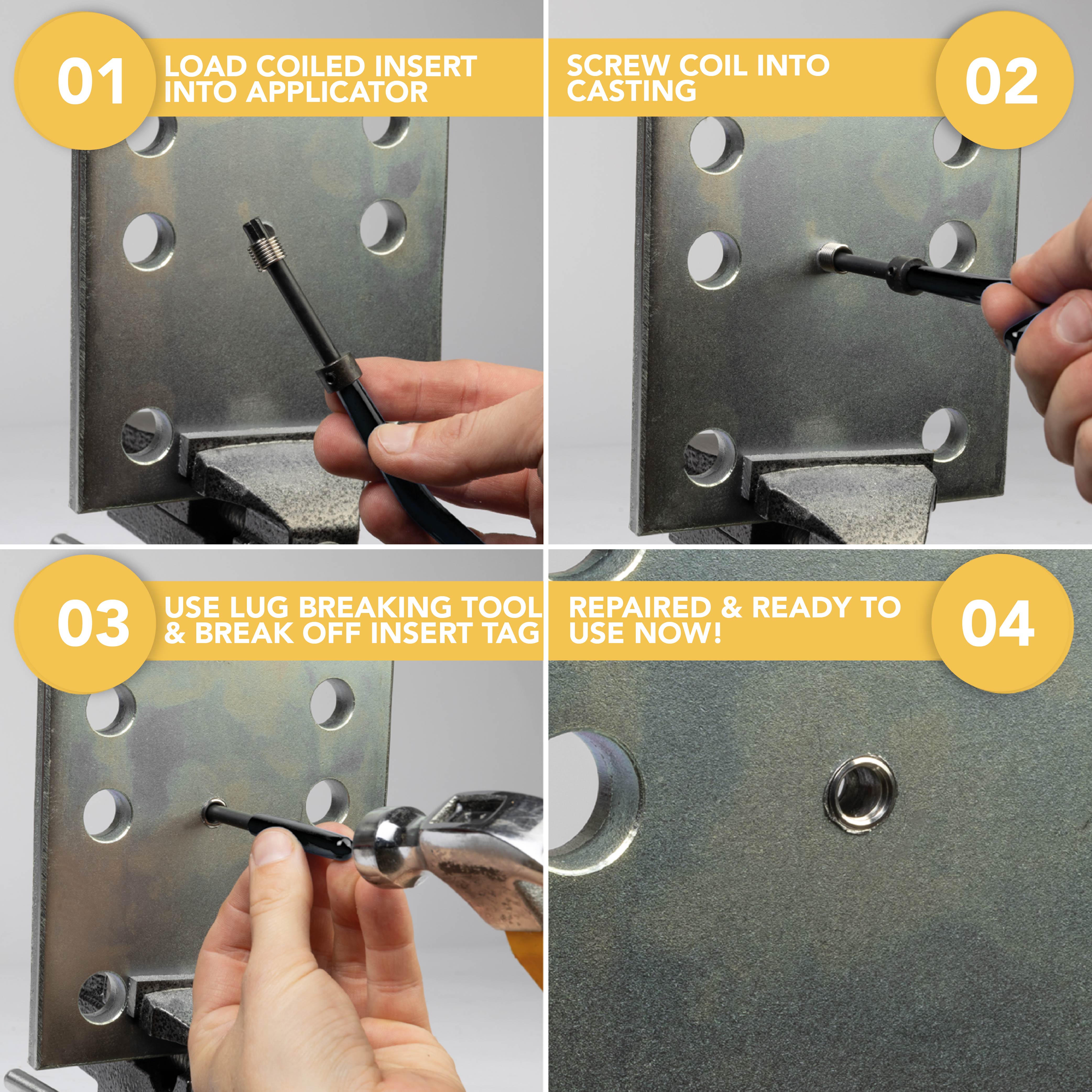 01 LOAD COILED INSERT INTO APPLICATOR

SCREW COIL INTO CASTING 02

03 USE LUG BREAKING TOOL & BREAK OFF INSERT TAG

REPAIRED & READY TO USE NOW! 04