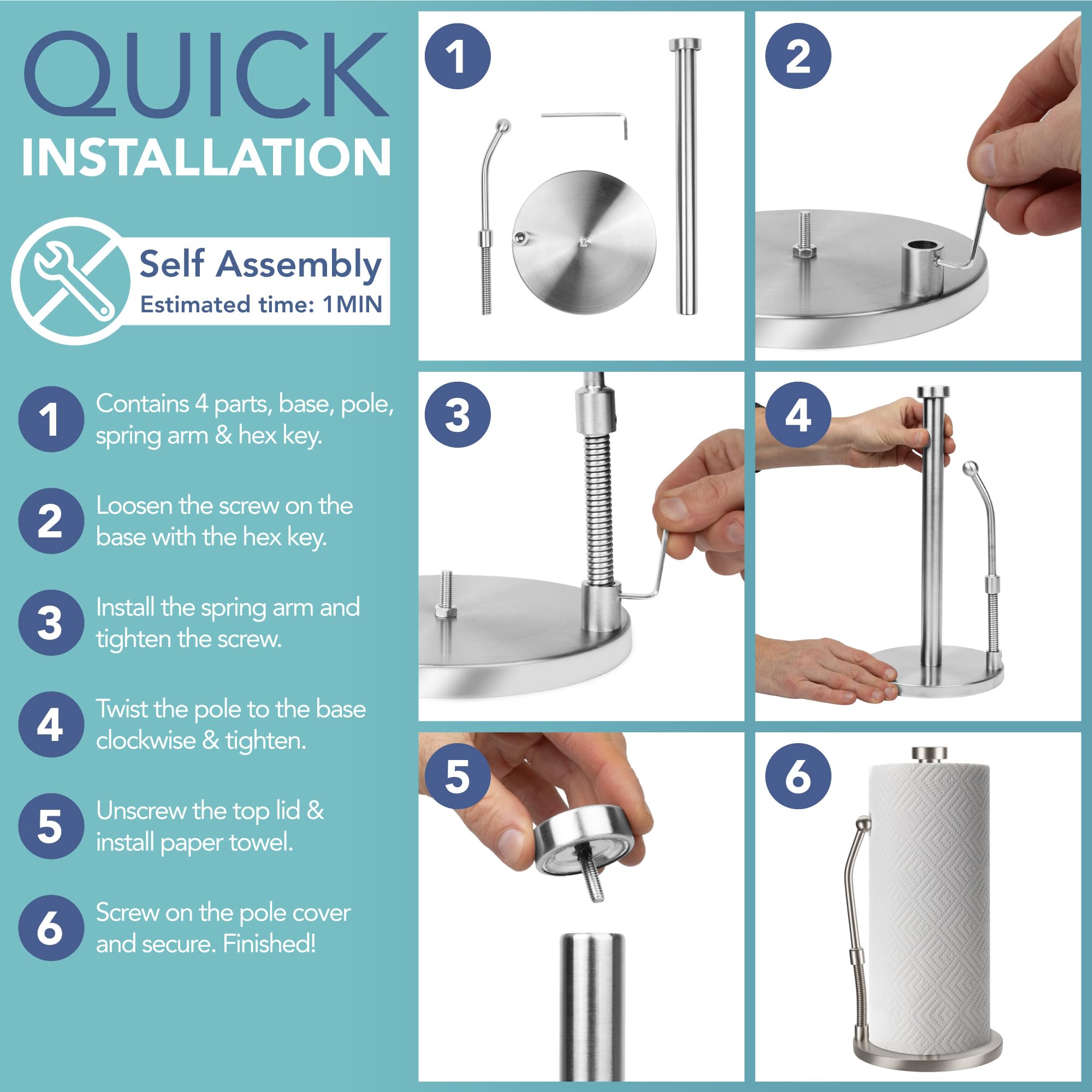 QUICK
INSTALLATION

Self Assembly
Estimated time: 1MIN

1 Contains 4 parts, base, pole, spring arm & hex key.

2 Loosen the screw on the base with the hex key.

3 Install the spring arm and tighten the screw.

4 Twist the pole to the base clockwise & tighten.

5 Unscrew the top lid & install paper towel.

6 Screw on the pole cover and secure. Finished!

1

2

3

4

5

6