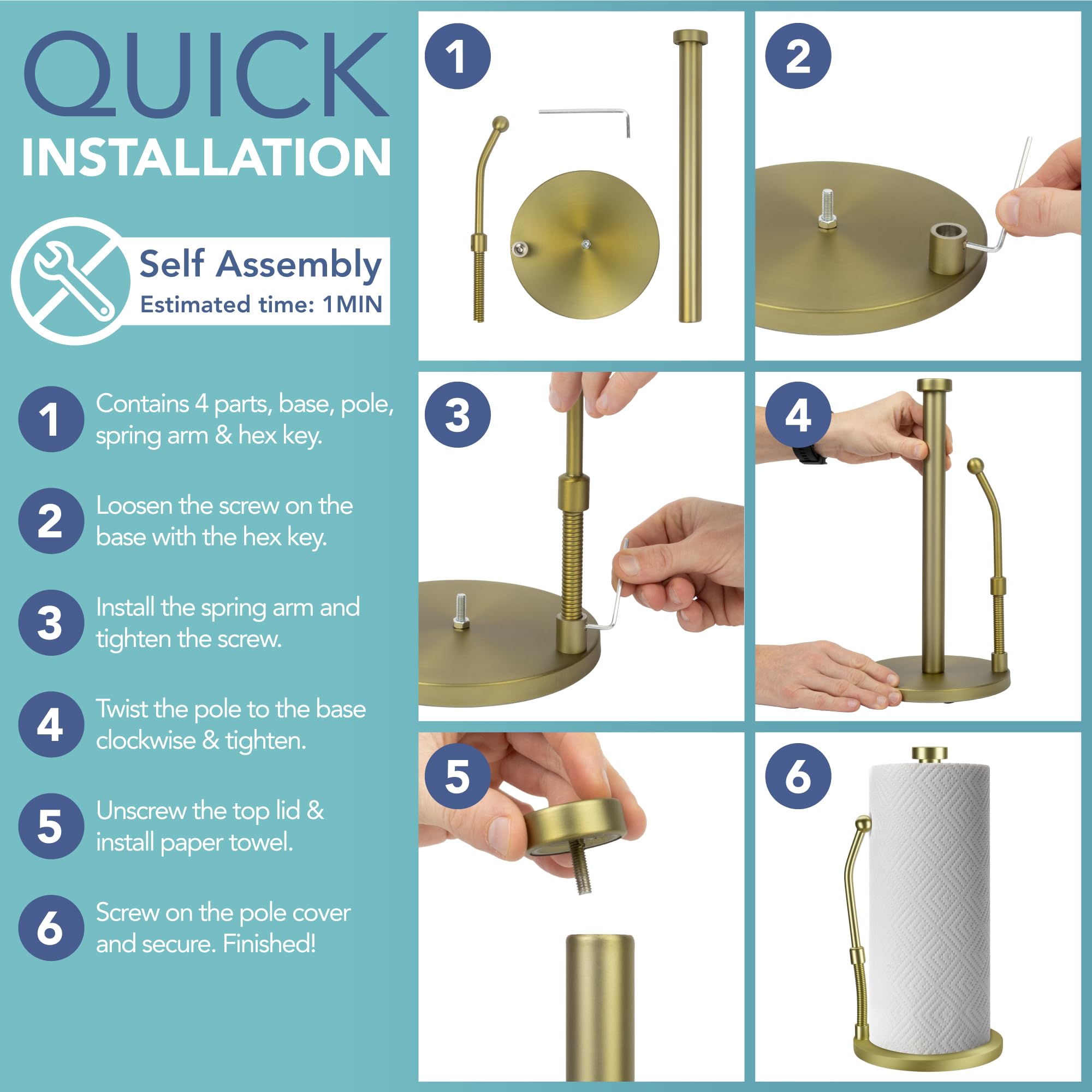 QUICK
INSTALLATION

Self Assembly
Estimated time: 1MIN

1 Contains 4 parts, base, pole, spring arm & hex key.

2 Loosen the screw on the base with the hex key.

3 Install the spring arm and tighten the screw.

4 Twist the pole to the base clockwise & tighten.

5 Unscrew the top lid & install paper towel.

6 Screw on the pole cover and secure. Finished!

1

2

3

4

5

6