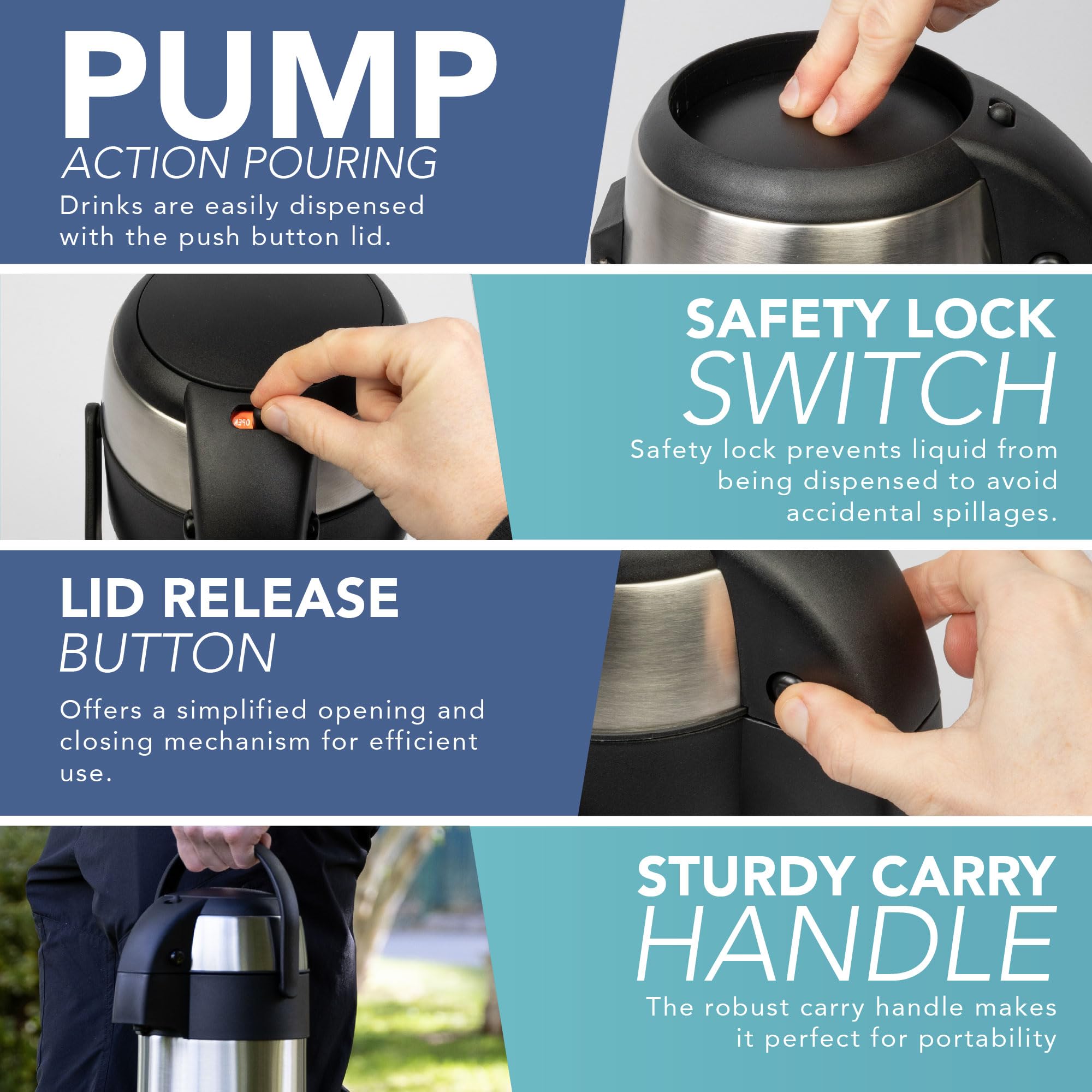 PUMP
ACTION POURING
Drinks are easily dispensed with the push button lid.

OPEN

SAFETY LOCK
SWITCH
Safety lock prevents liquid from being dispensed to avoid accidental spillages.

LID RELEASE
BUTTON
Offers a simplified opening and closing mechanism for efficient use.

STURDY CARRY
HANDLE
The robust carry handle makes it perfect for portability