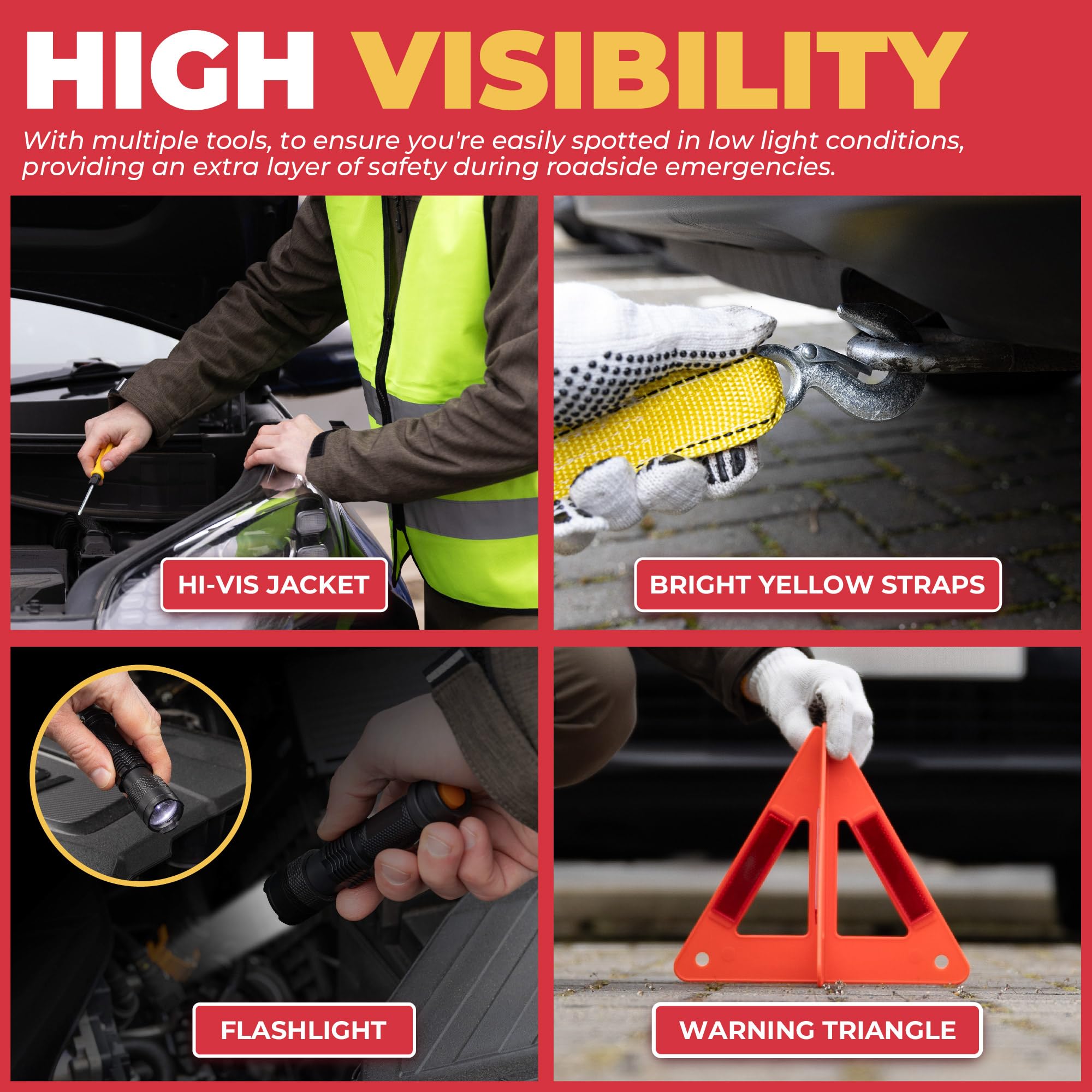 HIGH VISIBILITY

With multiple tools, to ensure you're easily spotted in low light conditions, providing an extra layer of safety during roadside emergencies.

HI-VIS JACKET

BRIGHT YELLOW STRAPS

FLASHLIGHT

WARNING TRIANGLE