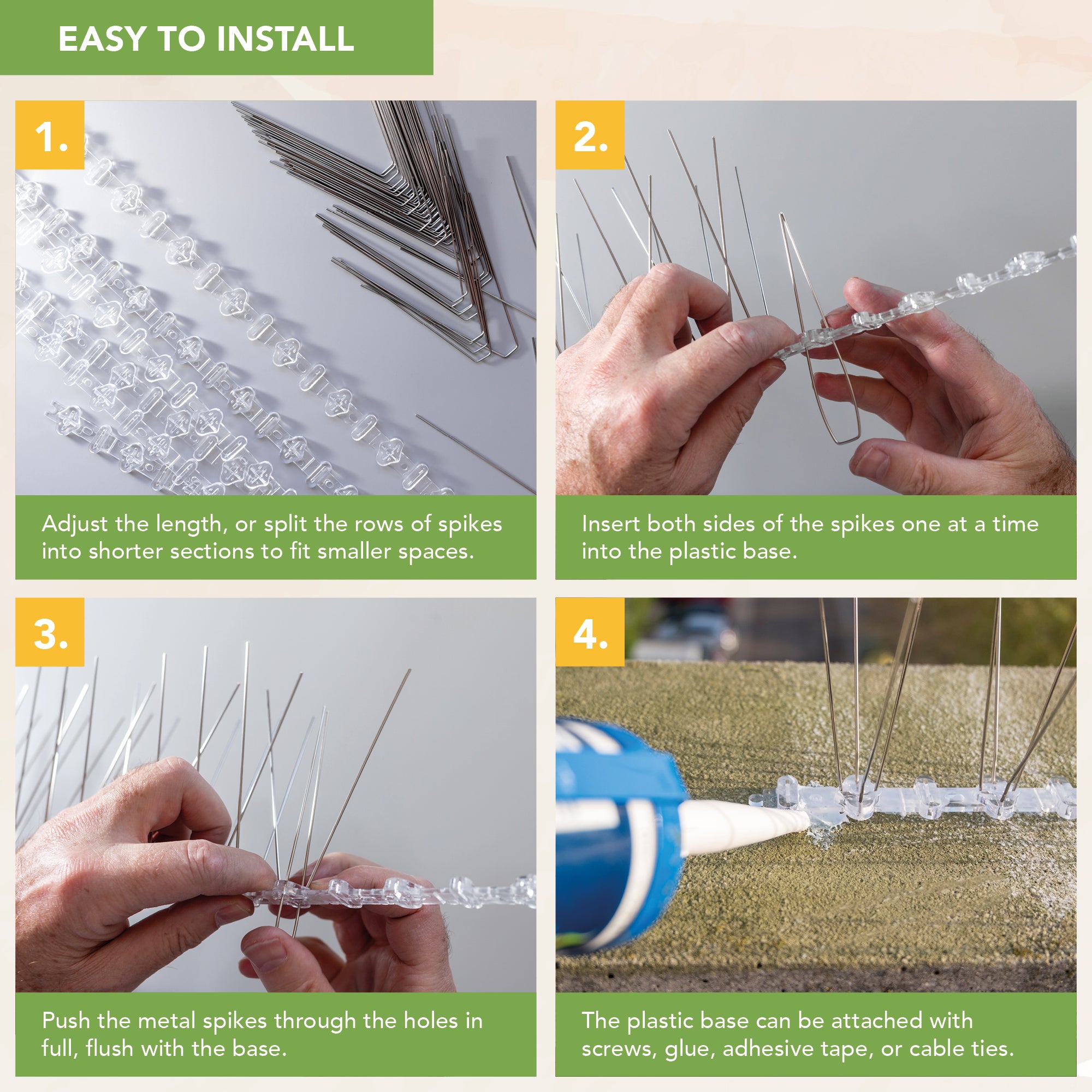 EASY TO INSTALL

1.

Adjust the length, or split the rows of spikes into shorter sections to fit smaller spaces.

2.

Insert both sides of the spikes one at a time into the plastic base.

3.

Push the metal spikes through the holes in full, flush with the base.

4.

The plastic base can be attached with screws, glue, adhesive tape, or cable ties.