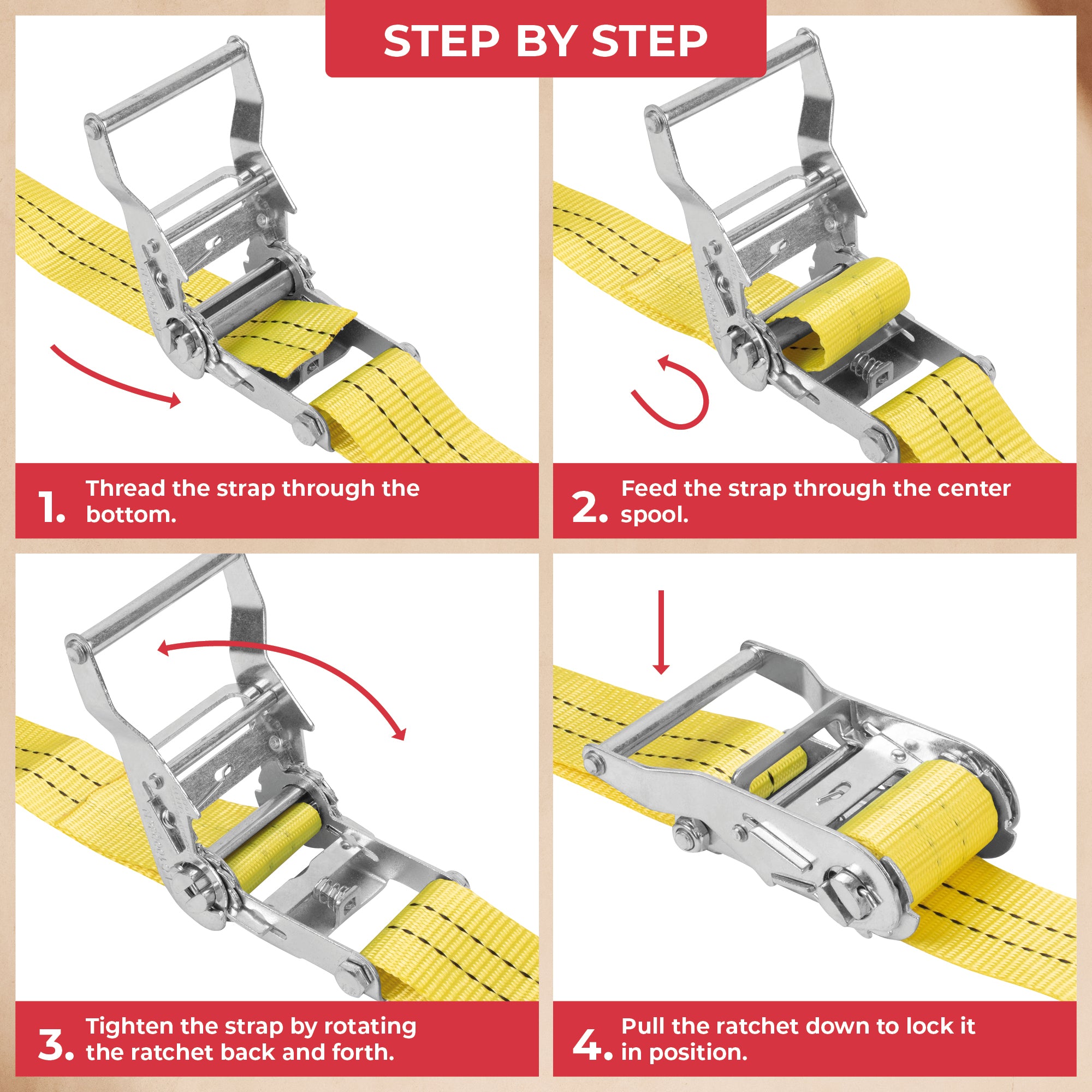 STEP BY STEP

1. Thread the strap through the bottom.

2. Feed the strap through the center spool.

3. Tighten the strap by rotating the ratchet back and forth.

4. Pull the ratchet down to lock it in position.