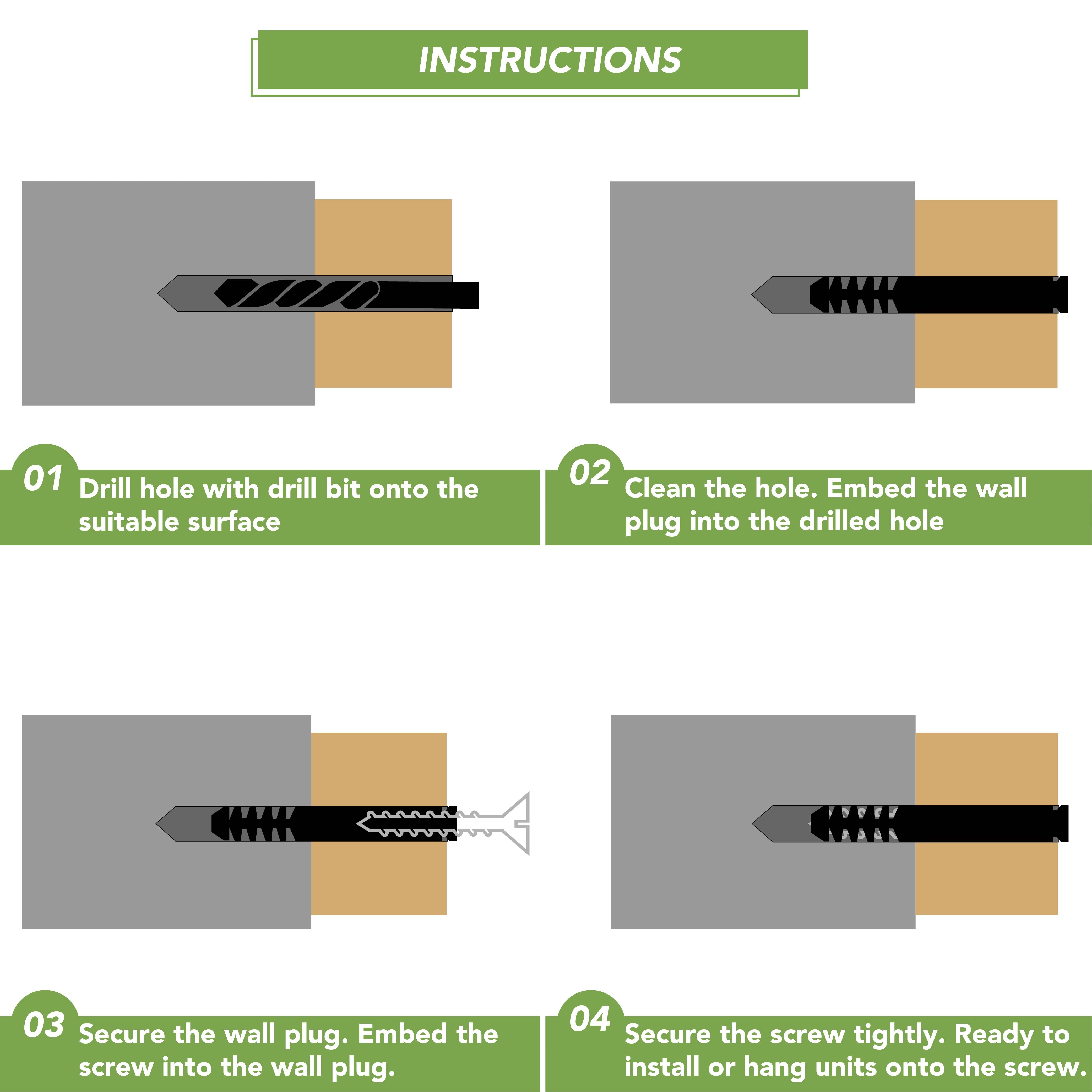 INSTRUCTIONS

01 Drill hole with drill bit onto the suitable surface

02 Clean the hole. Embed the wall plug into the drilled hole

03 Secure the wall plug. Embed the screw into the wall plug.

04 Secure the screw tightly. Ready to install or hang units onto the screw.